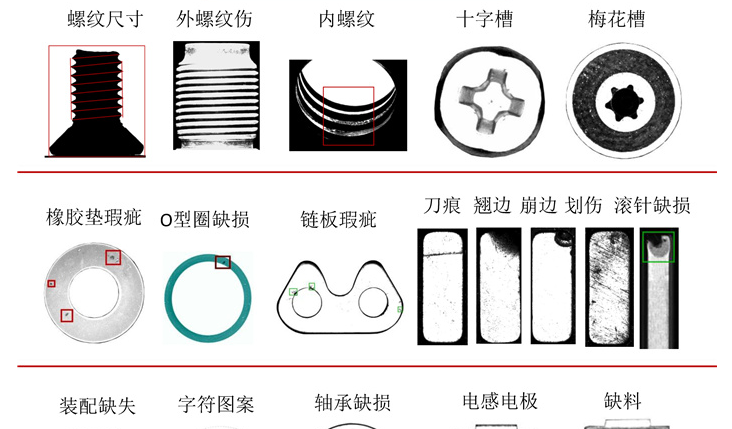 螺纹尺寸 外螺纹伤 内螺纹 十字槽 梅花槽

橡胶垫瑕疵 O型圈缺损 链板瑕疵 刀痕 翘边 崩边 划伤 滚针缺损

装配缺失 字符图案 轴承缺损 电感电极 缺料